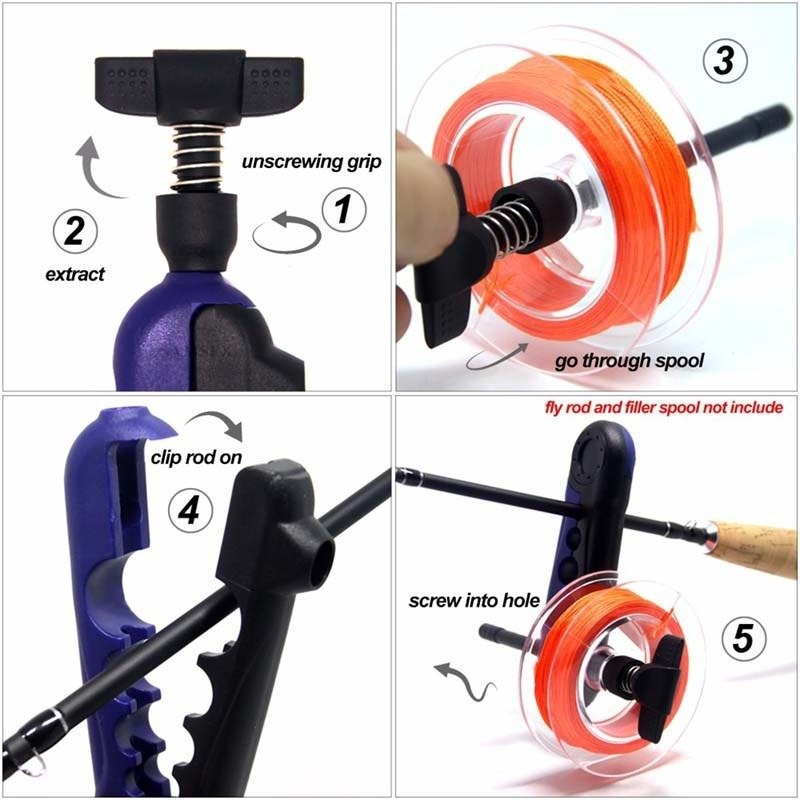 unscrewing grip

1

2

extract

3

go through spool

clip rod on

4

fly rod and filler spool not include

screw into hole

5